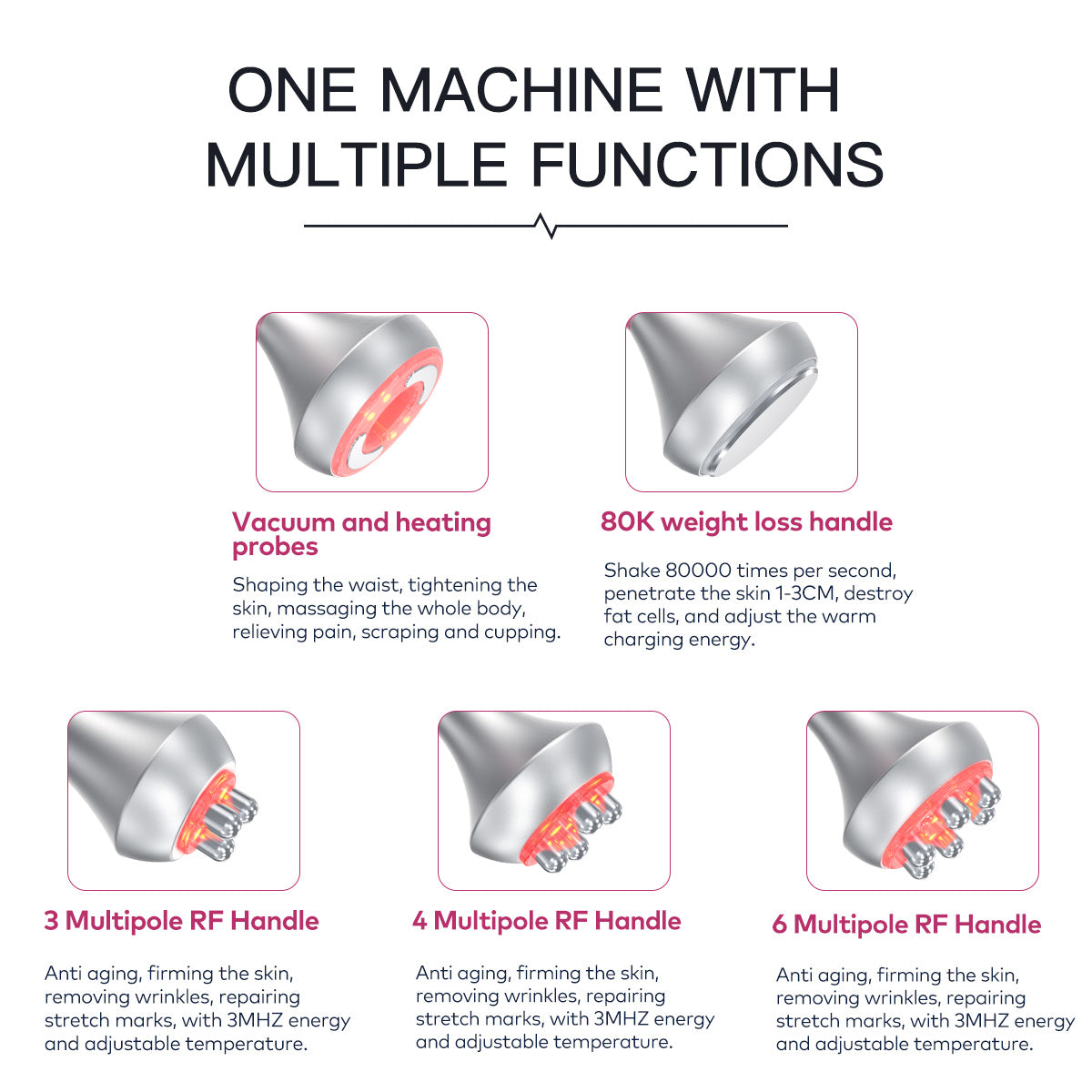 ONE MACHINE WITH
MULTIPLE FUNCTIONS

Vacuum and heating probes

Shaping the waist, tightening the skin, massaging the whole body, relieving pain, scraping and cupping.

80K weight loss handle

Shake 80000 times per second, penetrate the skin 1-3CM, destroy fat cells, and adjust the warm charging energy.

3 Multipole RF Handle

Anti aging, firming the skin, removing wrinkles, repairing stretch marks, with 3MHZ energy and adjustable temperature.

4 Multipole RF Handle

Anti aging, firming the skin, removing wrinkles, repairing stretch marks, with 3MHZ energy and adjustable temperature.

6 Multipole RF Handle

Anti aging, firming the skin, removing wrinkles, repairing stretch marks, with 3MHZ energy and adjustable temperature.